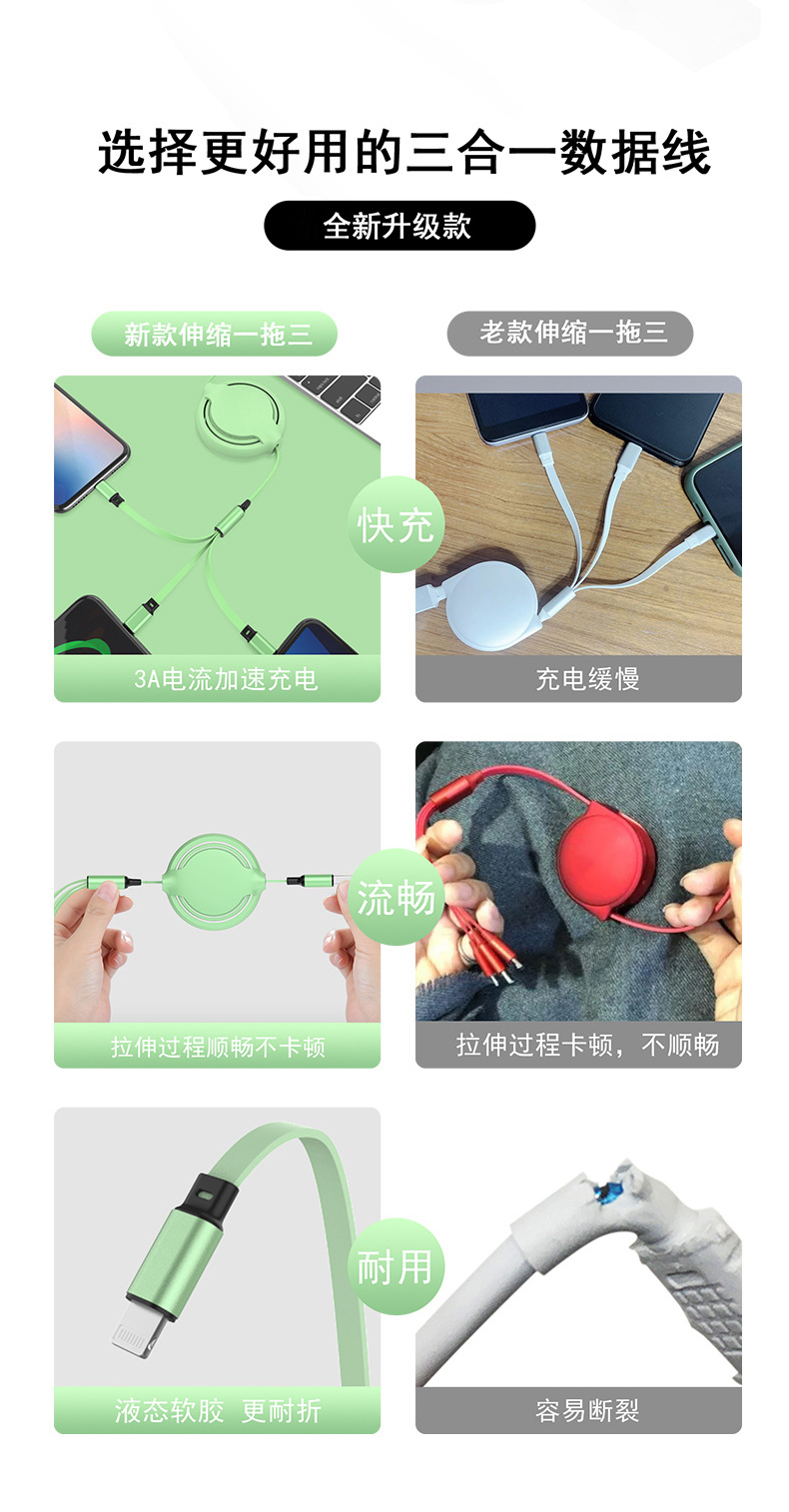 选择更好用的三合一数据线

全新升级款

新款伸缩一拖三

老款伸缩一拖三

快充

3A电流加速充电

充电缓慢

流畅

拉伸过程顺畅不卡顿

拉伸过程卡顿，不顺畅

耐用

液态软胶 更耐折

容易断裂